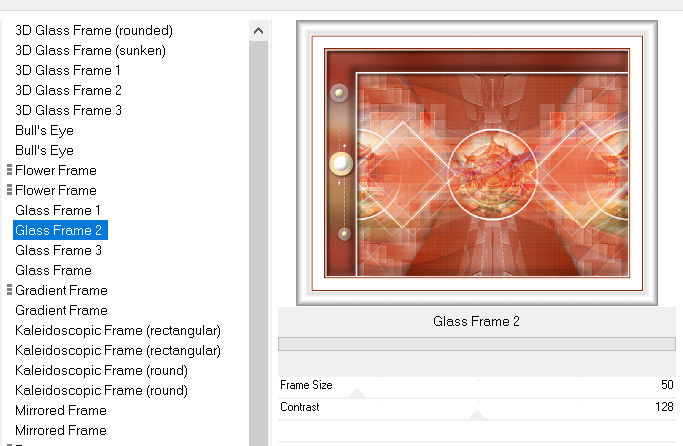 3D Glass Frame (rounded)
3D Glass Frame (sunken)
3D Glass Frame 1
3D Glass Frame 2
3D Glass Frame 3
Bull's Eye
Bull's Eye
Flower Frame
Flower Frame
Glass Frame 1
Glass Frame 2
Glass Frame 3
Glass Frame
Gradient Frame
Gradient Frame
Kaleidoscopic Frame (rectangular)
Kaleidoscopic Frame (rectangular)
Kaleidoscopic Frame (round)
Kaleidoscopic Frame (round)
Mirrored Frame
Mirrored Frame

Glass Frame 2

Frame Size 50
Contrast 128